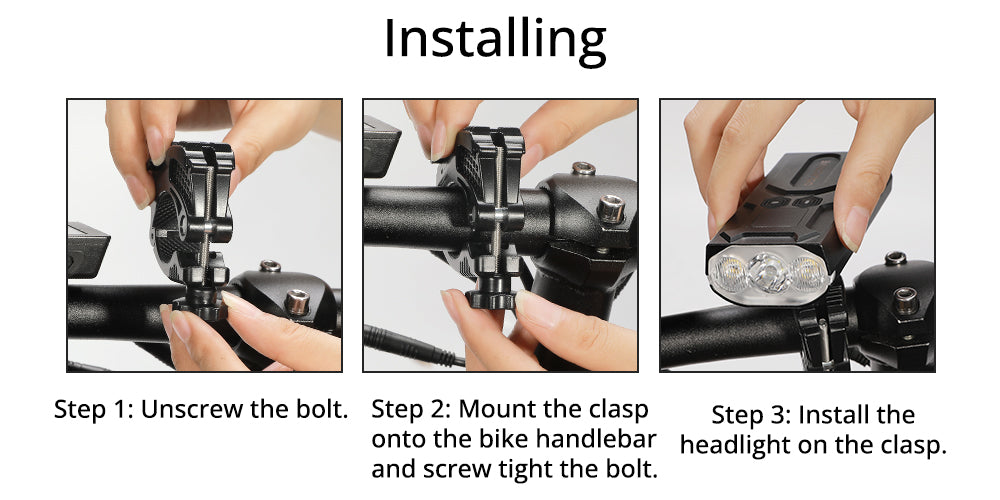 Installing

Step 1: Unscrew the bolt.

Step 2: Mount the clasp onto the bike handlebar and screw tight the bolt.

Step 3: Install the headlight on the clasp.