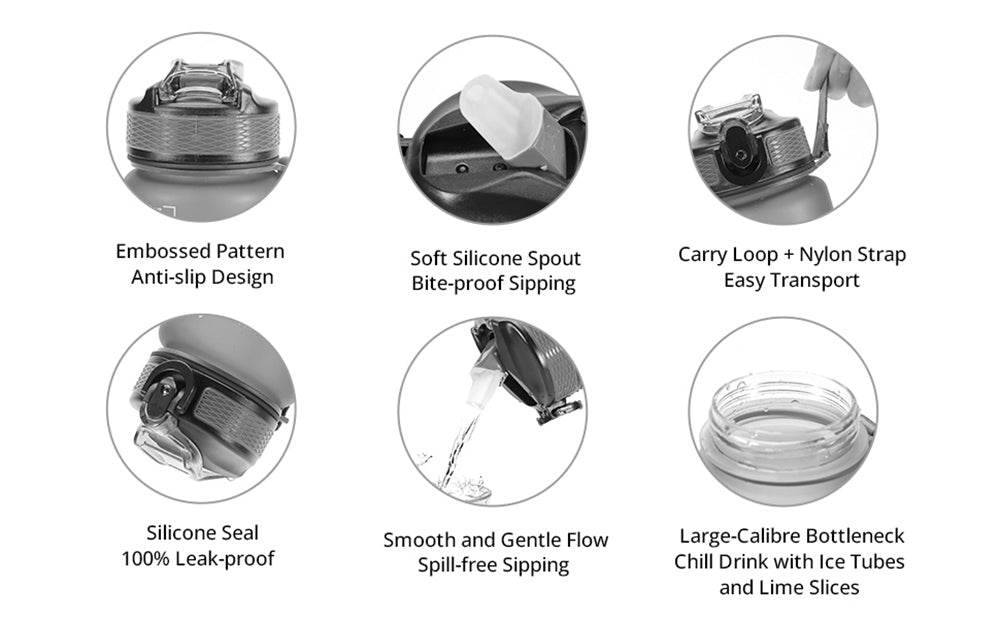 Embossed Pattern
Anti-slip Design

Soft Silicone Spout
Bite-proof Sipping

Carry Loop + Nylon Strap
Easy Transport

Silicone Seal
100% Leak-proof

Smooth and Gentle Flow
Spill-free Sipping

Large-Calibre Bottleneck
Chill Drink with Ice Tubes
and Lime Slices