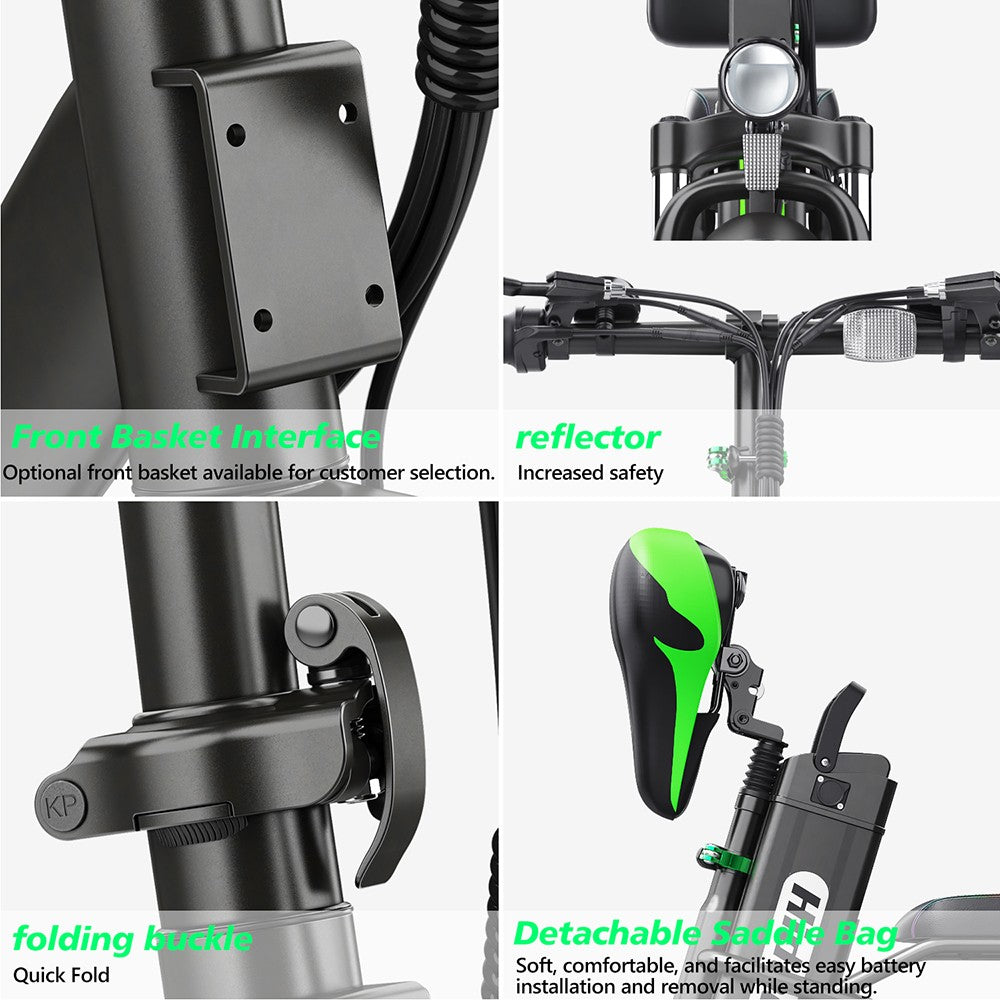 Front Basket Interface
Optional front basket available for customer selection.

reflector
Increased safety

KP

folding buckle
Quick Fold

Detachable Saddle Bag
Soft, comfortable, and facilitates easy battery installation and removal while standing.